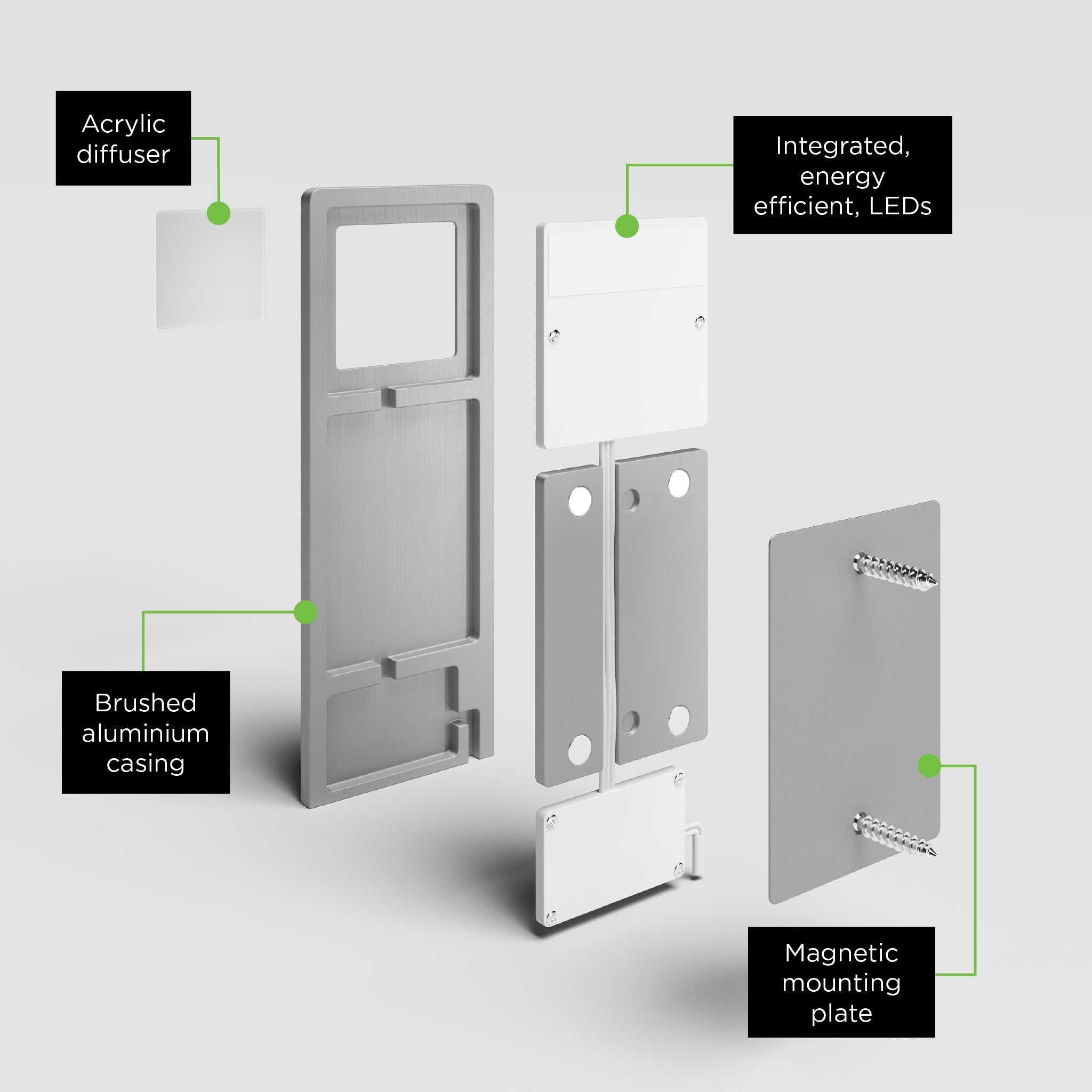 Acrylic diffuser

Integrated, energy efficient, LEDs

Brushed aluminium casing

Magnetic mounting plate