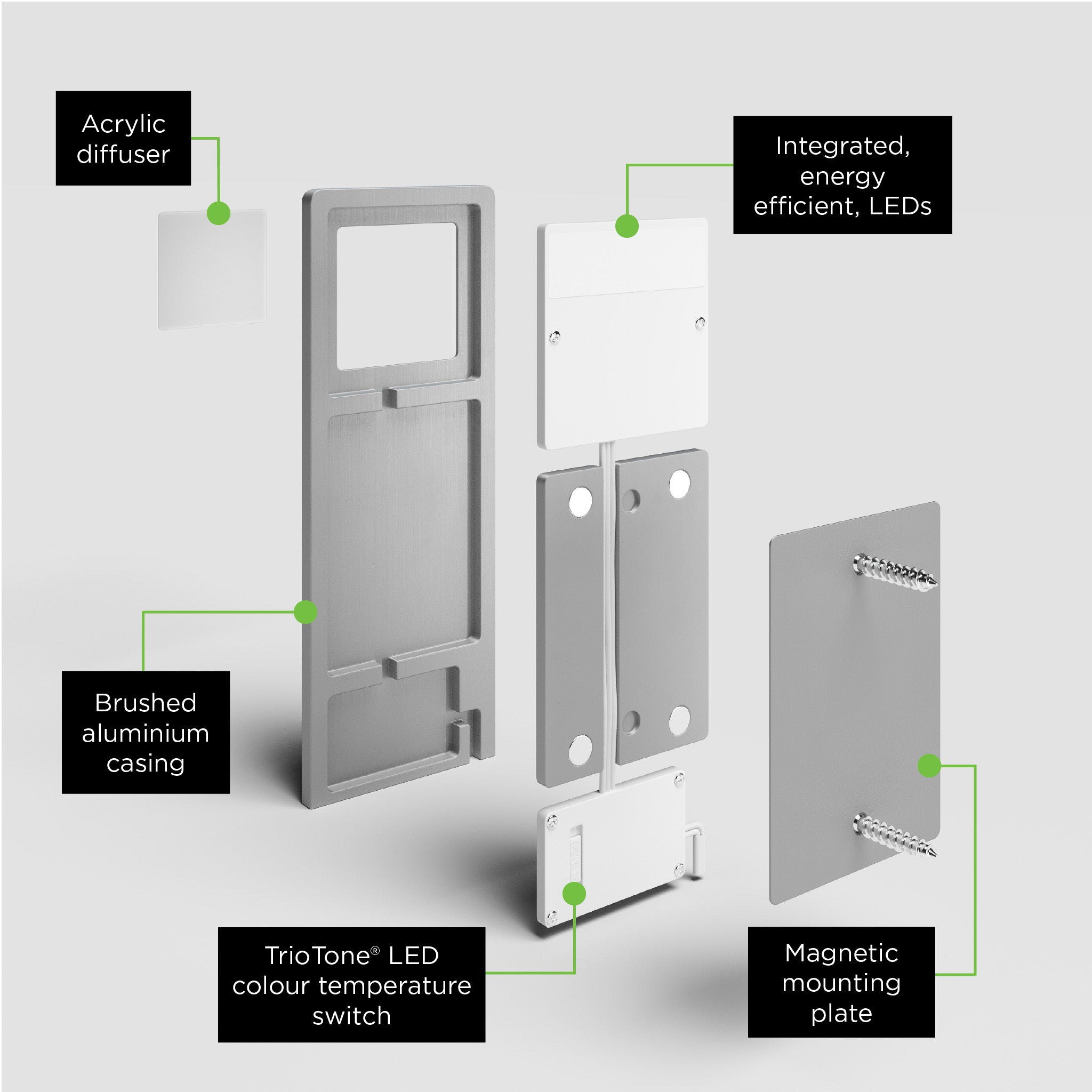 Acrylic diffuser

Integrated, energy efficient, LEDs

Brushed aluminium casing

TrioTone® LED colour temperature switch

Magnetic mounting plate