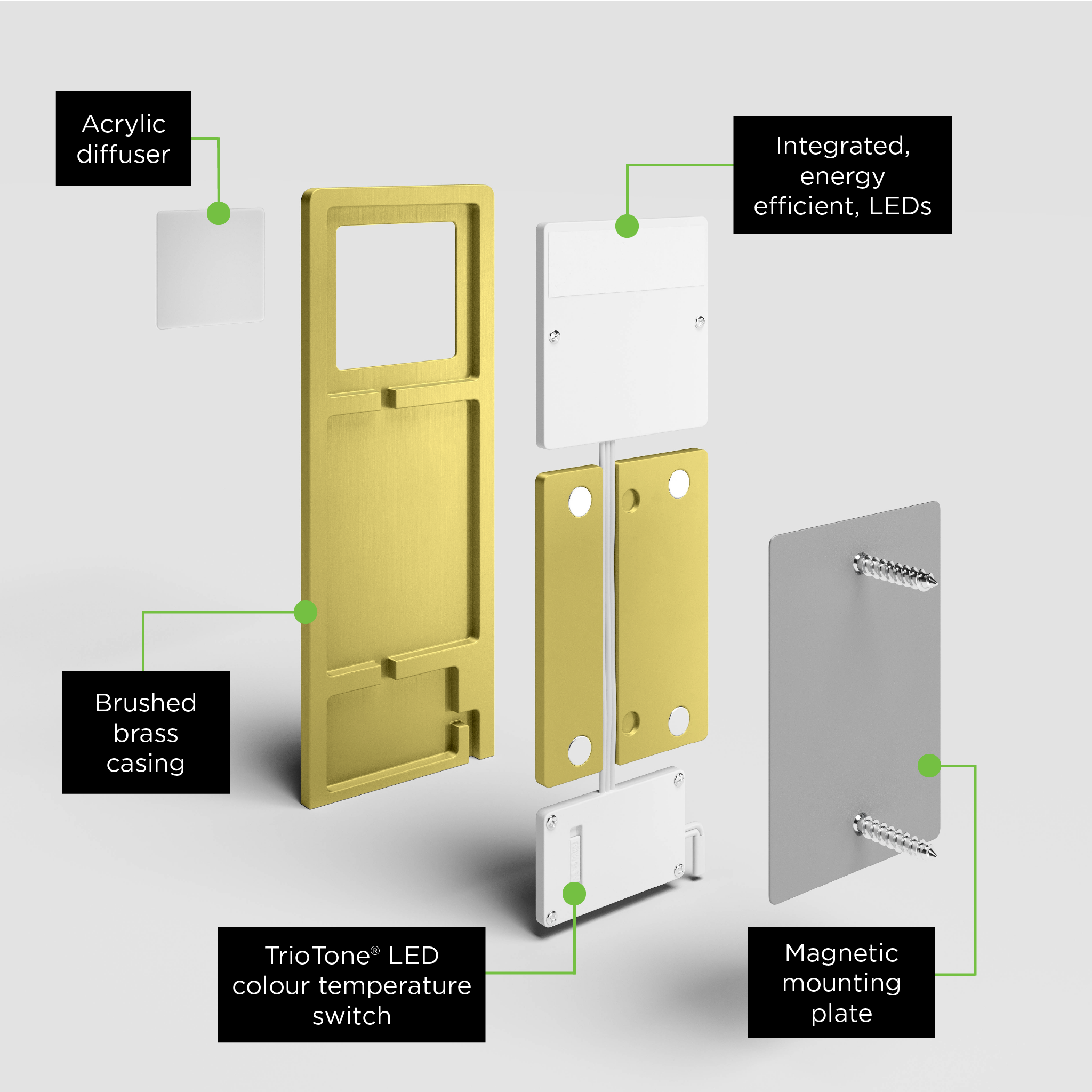 Acrylic diffuser

Integrated, energy efficient, LEDs

Brushed brass casing

TrioTone® LED colour temperature switch

Magnetic mounting plate