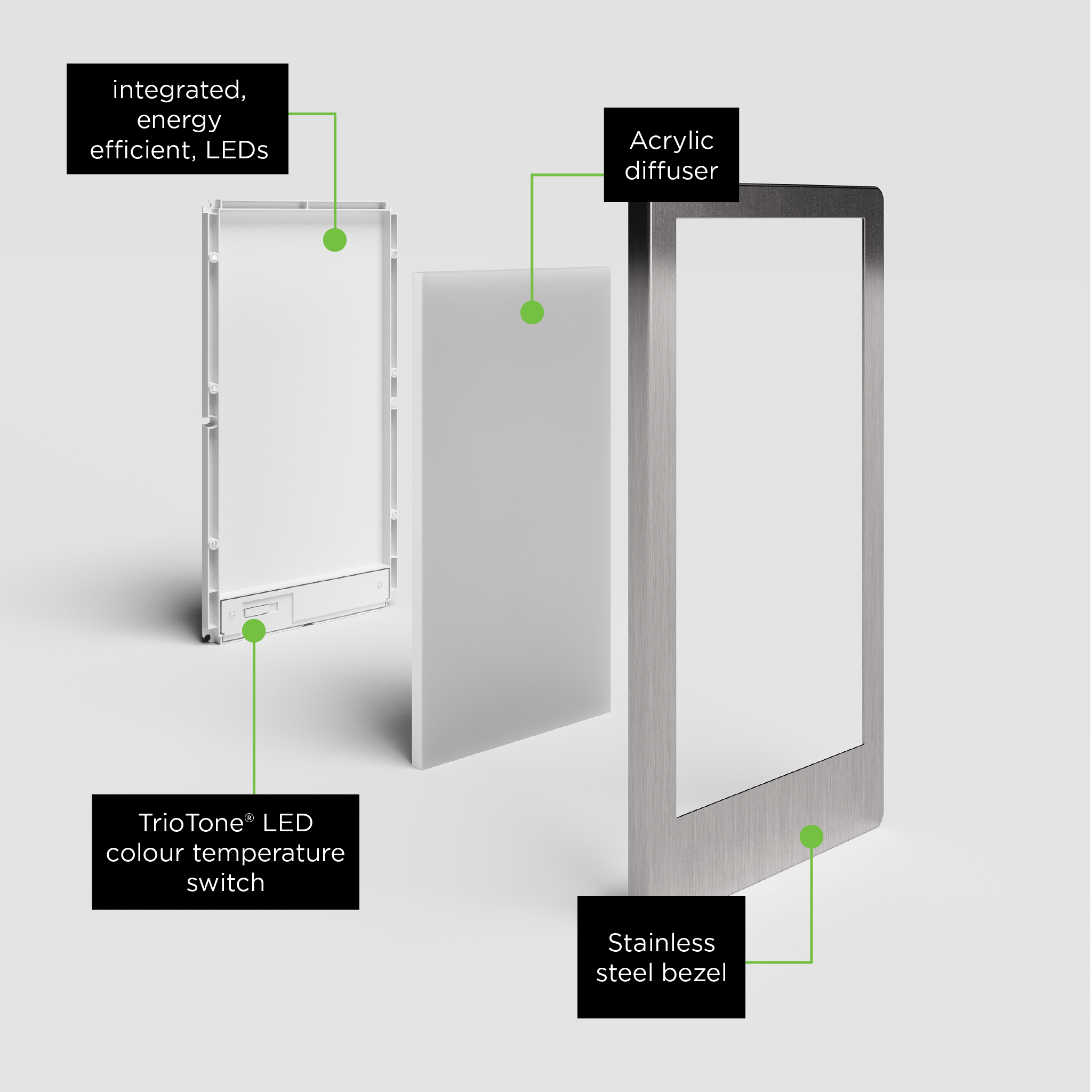 integrated, energy efficient, LEDs

Acrylic diffuser

TrioTone® LED colour temperature switch

Stainless steel bezel