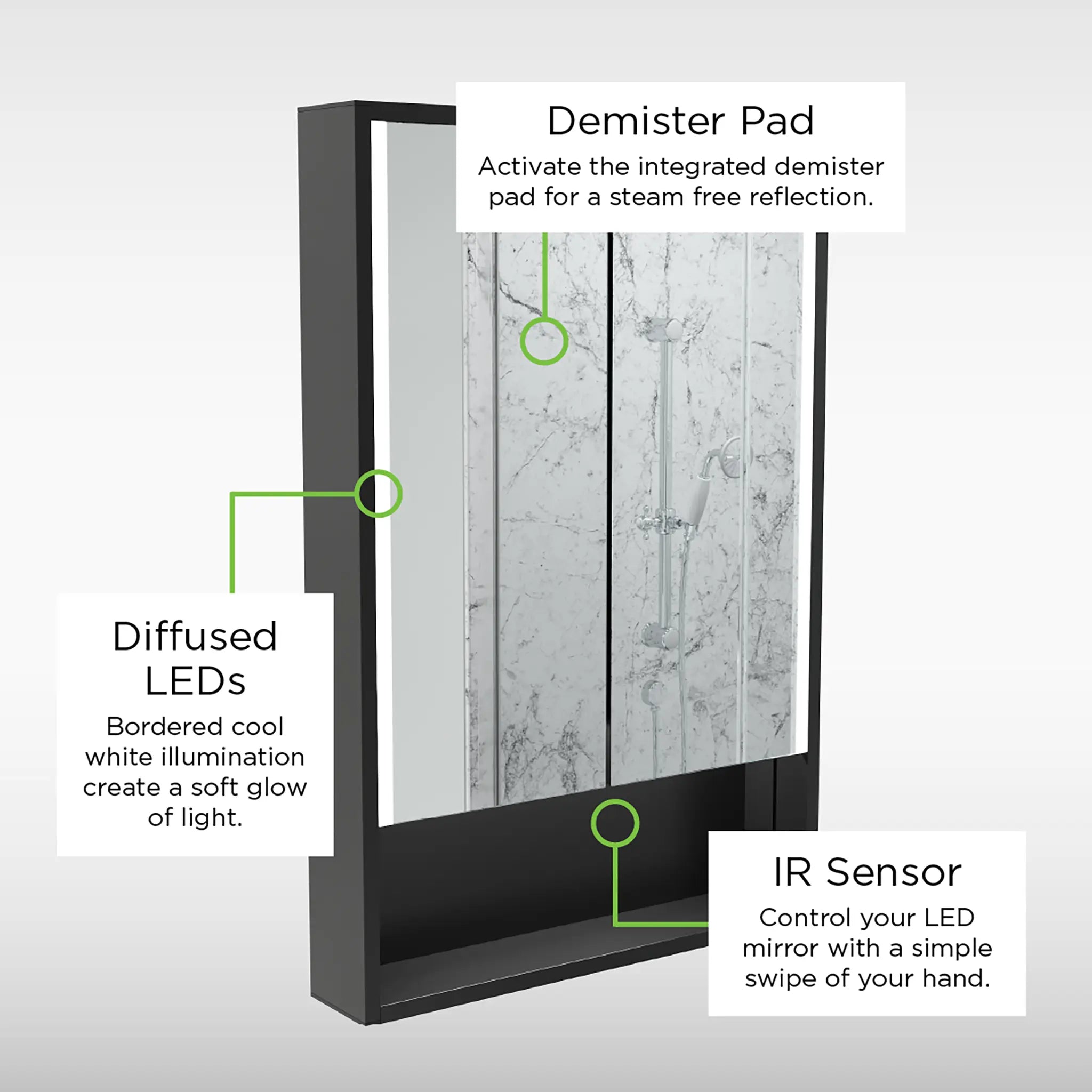 Demister Pad

Activate the integrated demister pad for a steam free reflection.

Diffused LEDs

Bordered cool white illumination create a soft glow of light.

IR Sensor

Control your LED mirror with a simple swipe of your hand.