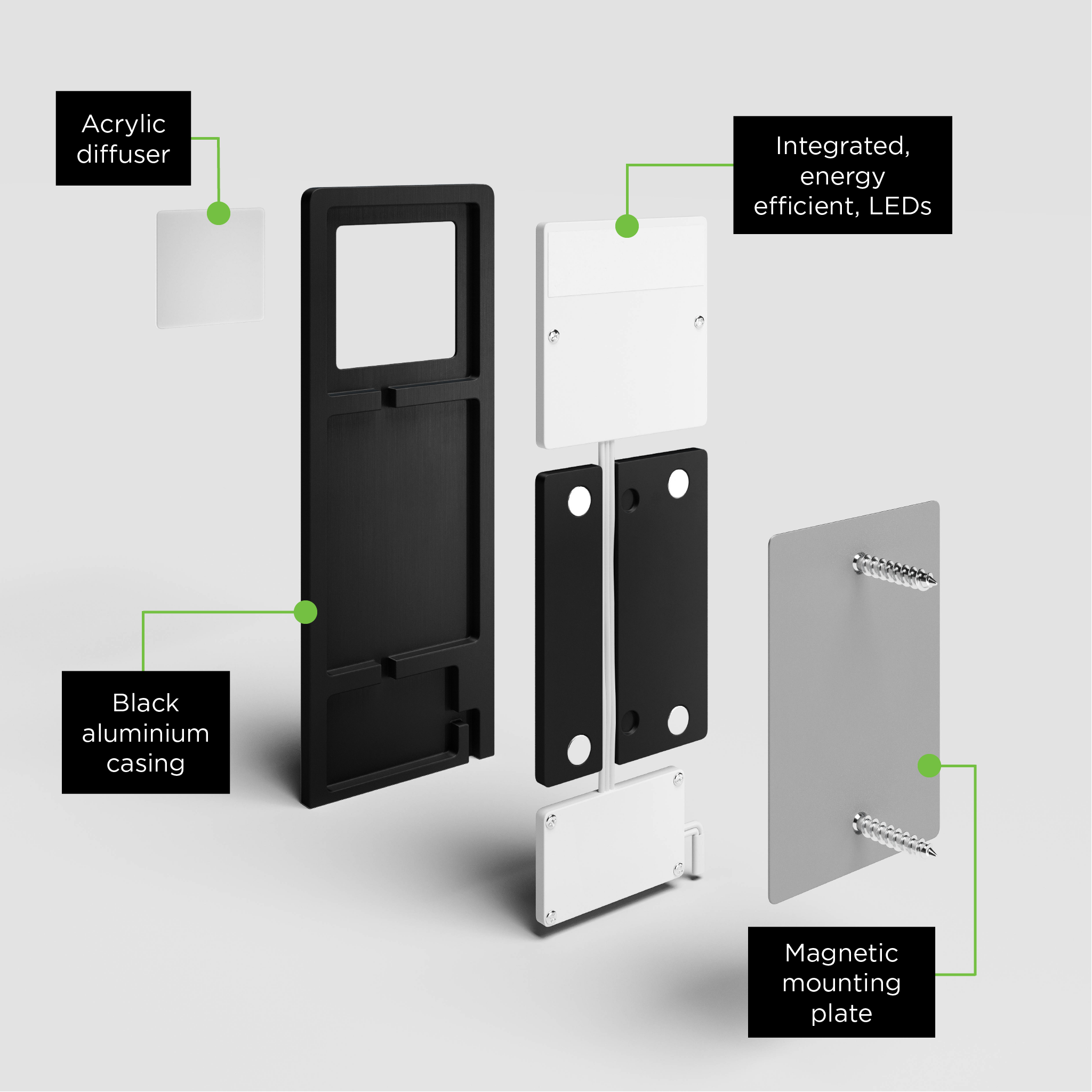 Acrylic diffuser

Integrated, energy efficient, LEDs

Black aluminium casing

Magnetic mounting plate